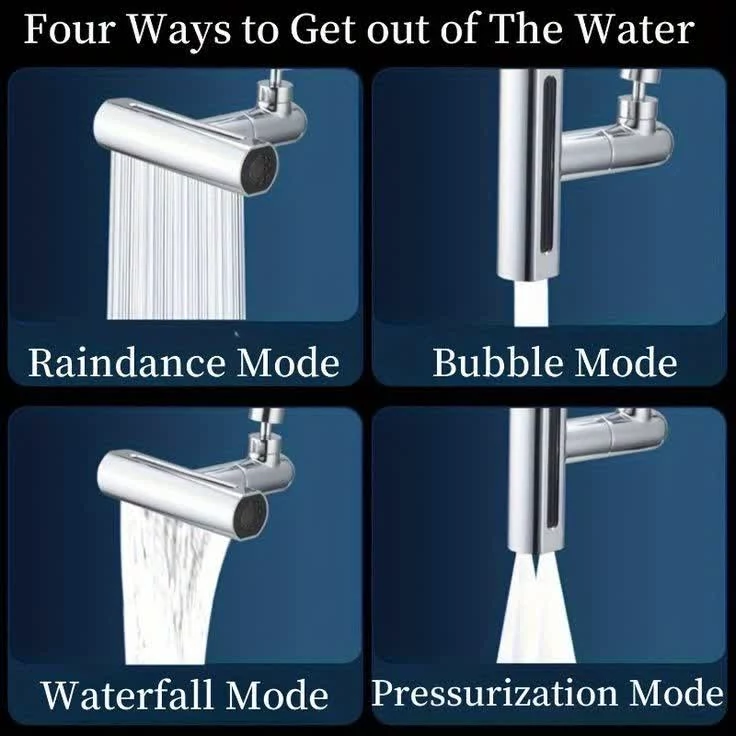 Four Ways to Get out of The Water

Raindance Mode

Bubble Mode

Waterfall Mode

Pressurization Mode