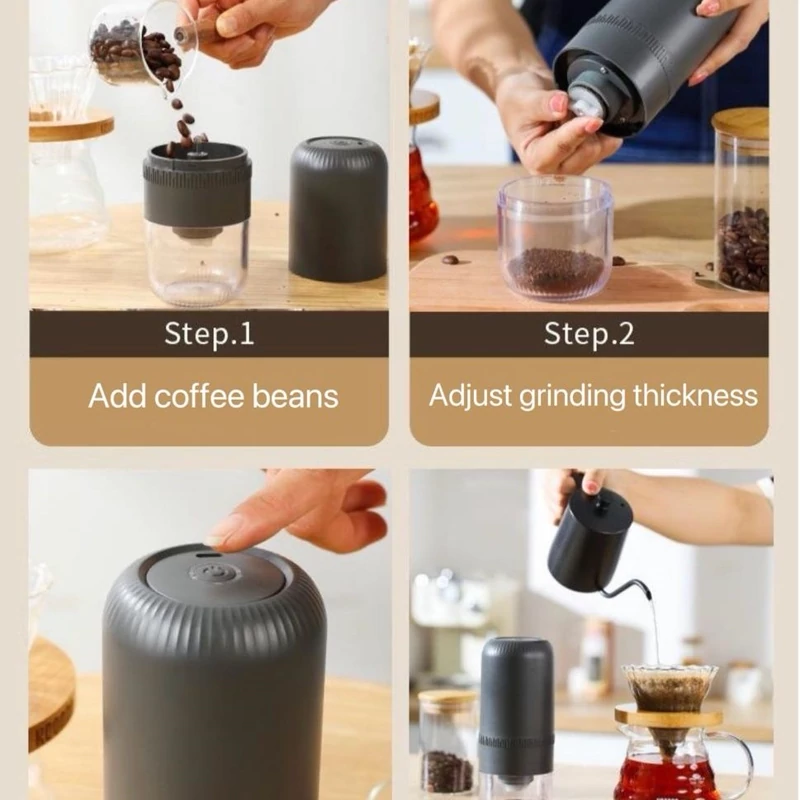 Step.1

Add coffee beans

Step.2

Adjust grinding thickness