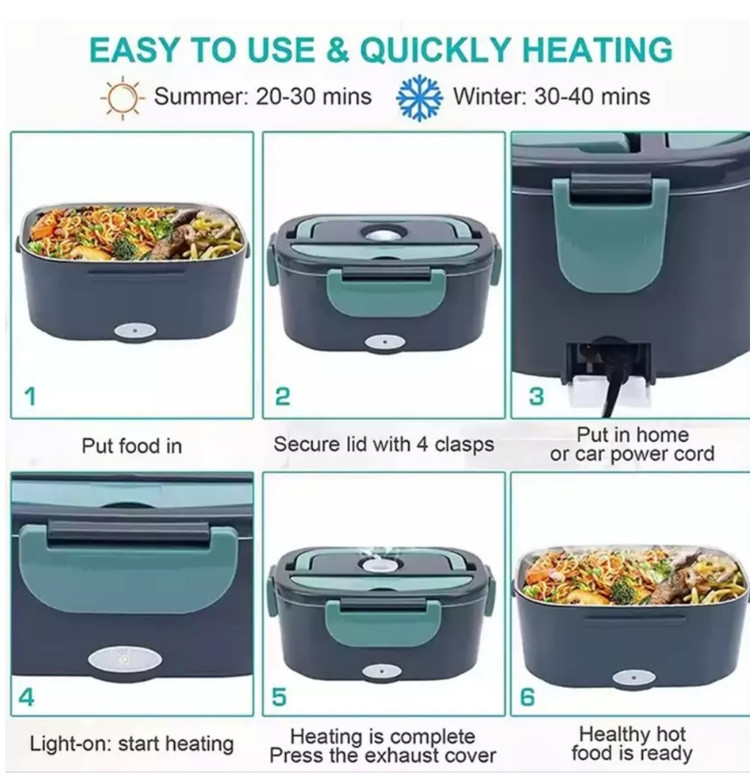 EASY TO USE & QUICKLY HEATING

Summer: 20-30 mins

Winter: 30-40 mins

1

Put food in

2

Secure lid with 4 clasps

3

Put in home or car power cord

4

Light-on: start heating

5

Heating is complete Press the exhaust cover

6

Healthy hot food is ready